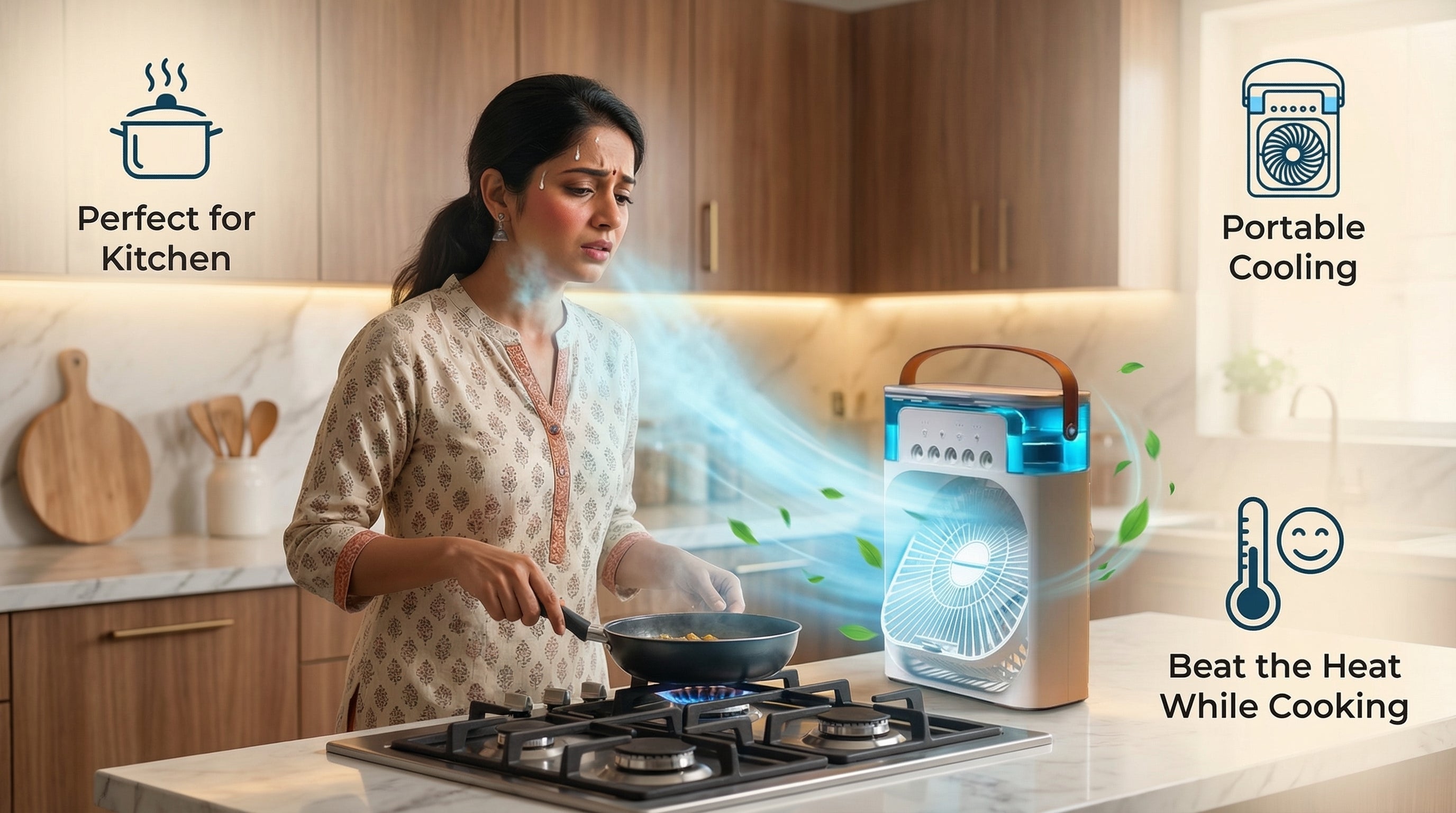 Perfect for Kitchen

Portable Cooling

Beat the Heat While Cooking